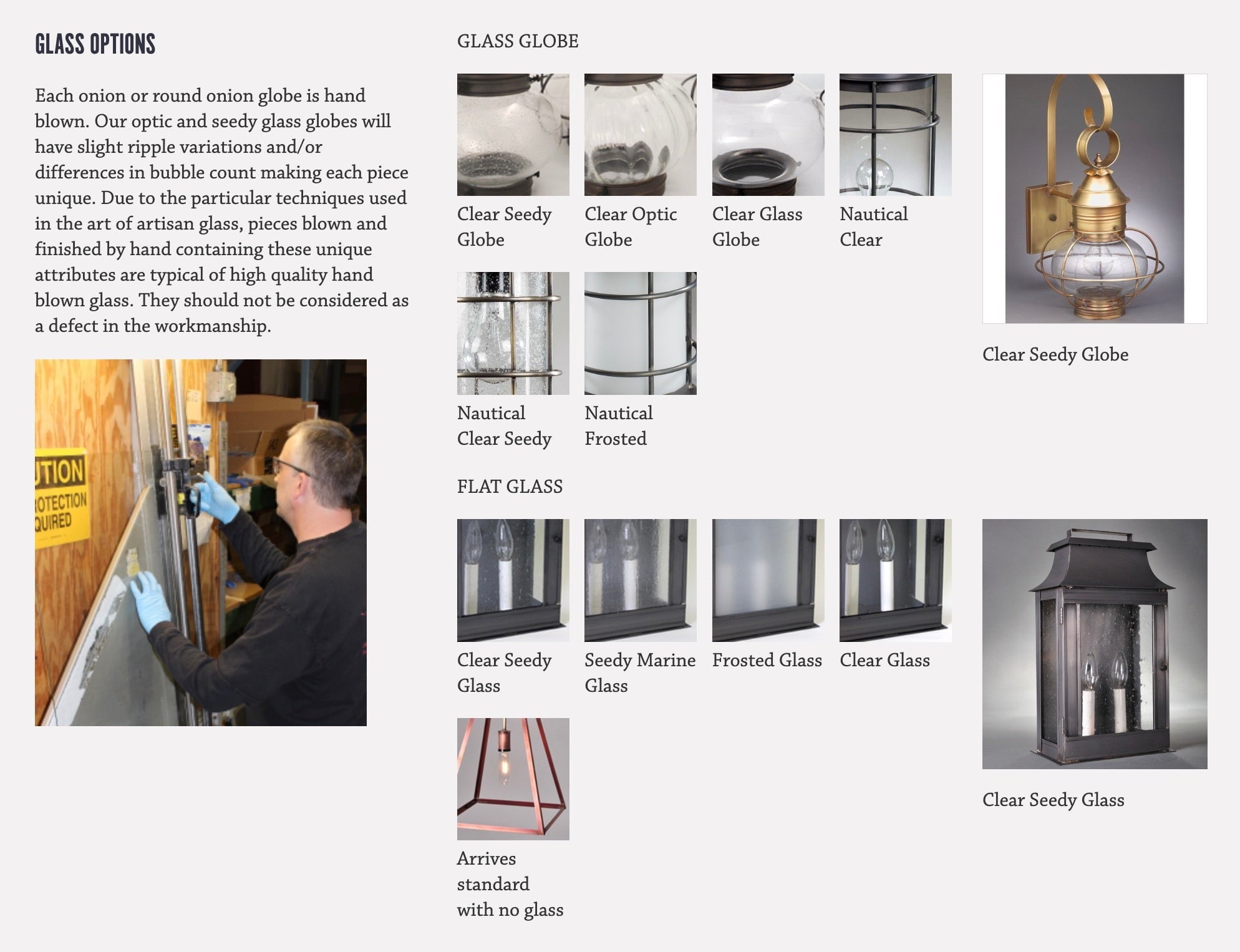 GLASS OPTIONS

Each onion or round onion globe is hand blown. Our optic and seedy glass globes will have slight ripple variations and/or differences in bubble count making each piece unique. Due to the particular techniques used in the art of artisan glass, pieces blown and finished by hand containing these unique attributes are typical of high quality hand blown glass. They should not be considered as a defect in the workmanship.

UTION
ROTECTION
QUIRED

GLASS GLOBE

Clear Seedy Globe

Clear Optic Globe

Clear Glass Globe

Nautical Clear

Nautical Clear Seedy

Nautical Frosted

Clear Seedy Globe

FLAT GLASS

Clear Seedy Glass

Seedy Marine Glass

Frosted Glass

Clear Glass

Arrives standard with no glass

Clear Seedy Glass