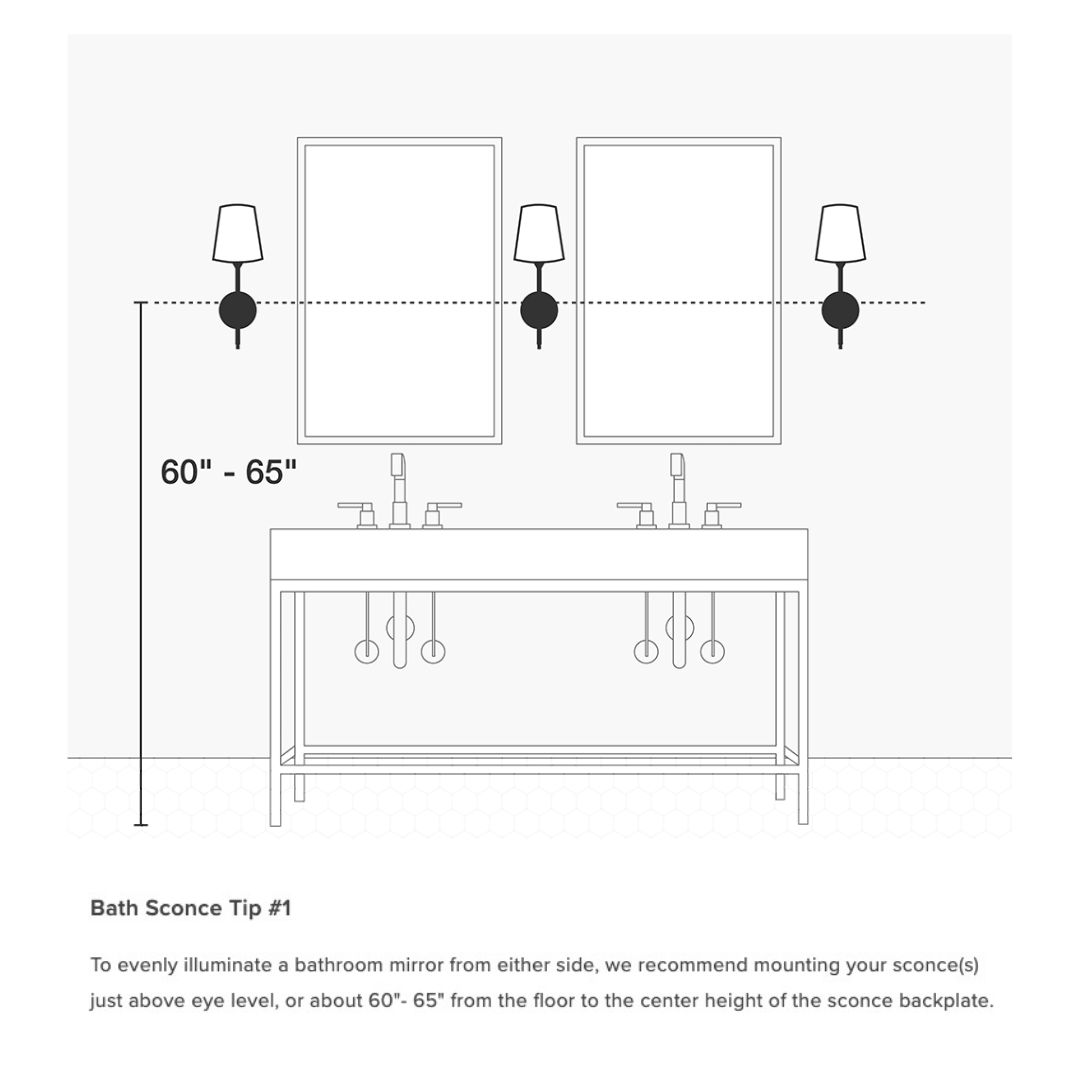 60" - 65"

Bath Sconce Tip #1

To evenly illuminate a bathroom mirror from either side, we recommend mounting your sconce(s) just above eye level, or about 60"- 65" from the floor to the center height of the sconce backplate.