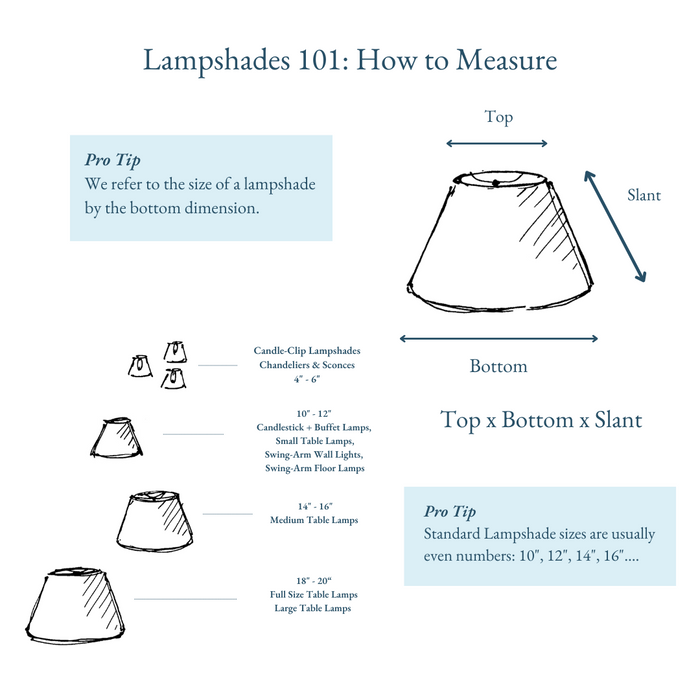 Lampshades 101: How to Measure

Pro Tip
We refer to the size of a lampshade by the bottom dimension.

Top

Slant

Bottom

Top x Bottom x Slant

Candle-Clip Lampshades
Chandeliers & Sconces
4" - 6"

10" - 12"
Candlestick + Buffet Lamps,
Small Table Lamps,
Swing-Arm Wall Lights,
Swing-Arm Floor Lamps

14" - 16"
Medium Table Lamps

18" - 20"
Full Size Table Lamps
Large Table Lamps

Pro Tip
Standard Lampshade sizes are usually even numbers: 10", 12", 14", 16"....